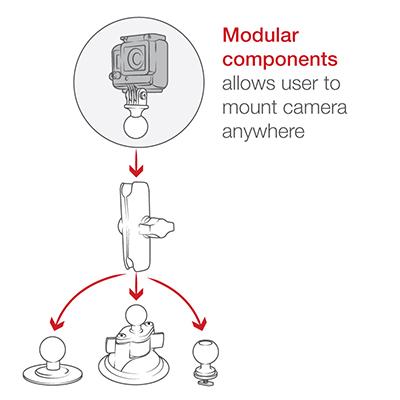 Modular components allows user to mount camera anywhere